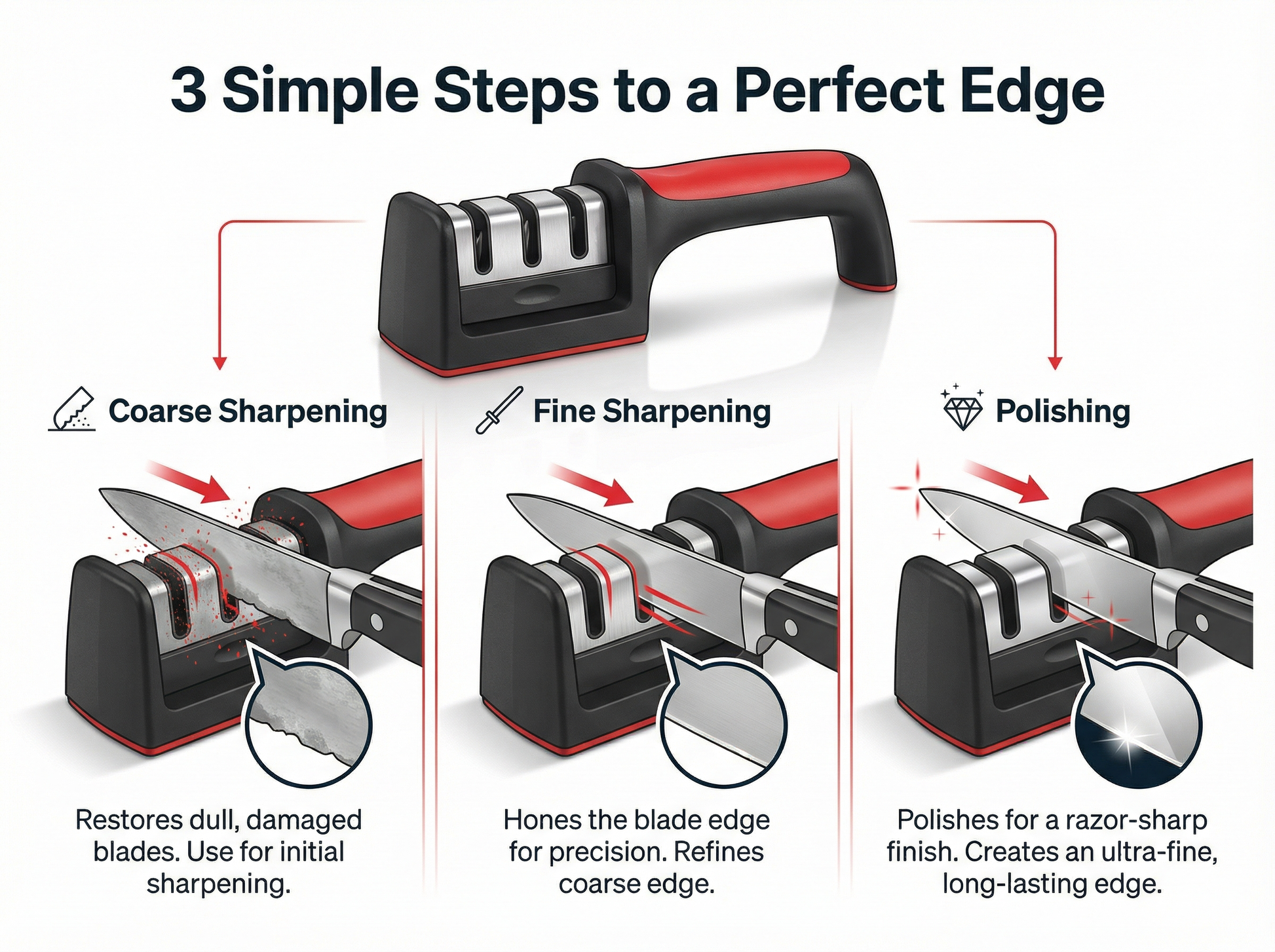 3 Simple Steps to a Perfect Edge

Coarse Sharpening

Restores dull, damaged blades. Use for initial sharpening.

Fine Sharpening

Hones the blade edge for precision. Refines coarse edge.

Polishing

Polishes for a razor-sharp finish. Creates an ultra-fine, long-lasting edge.